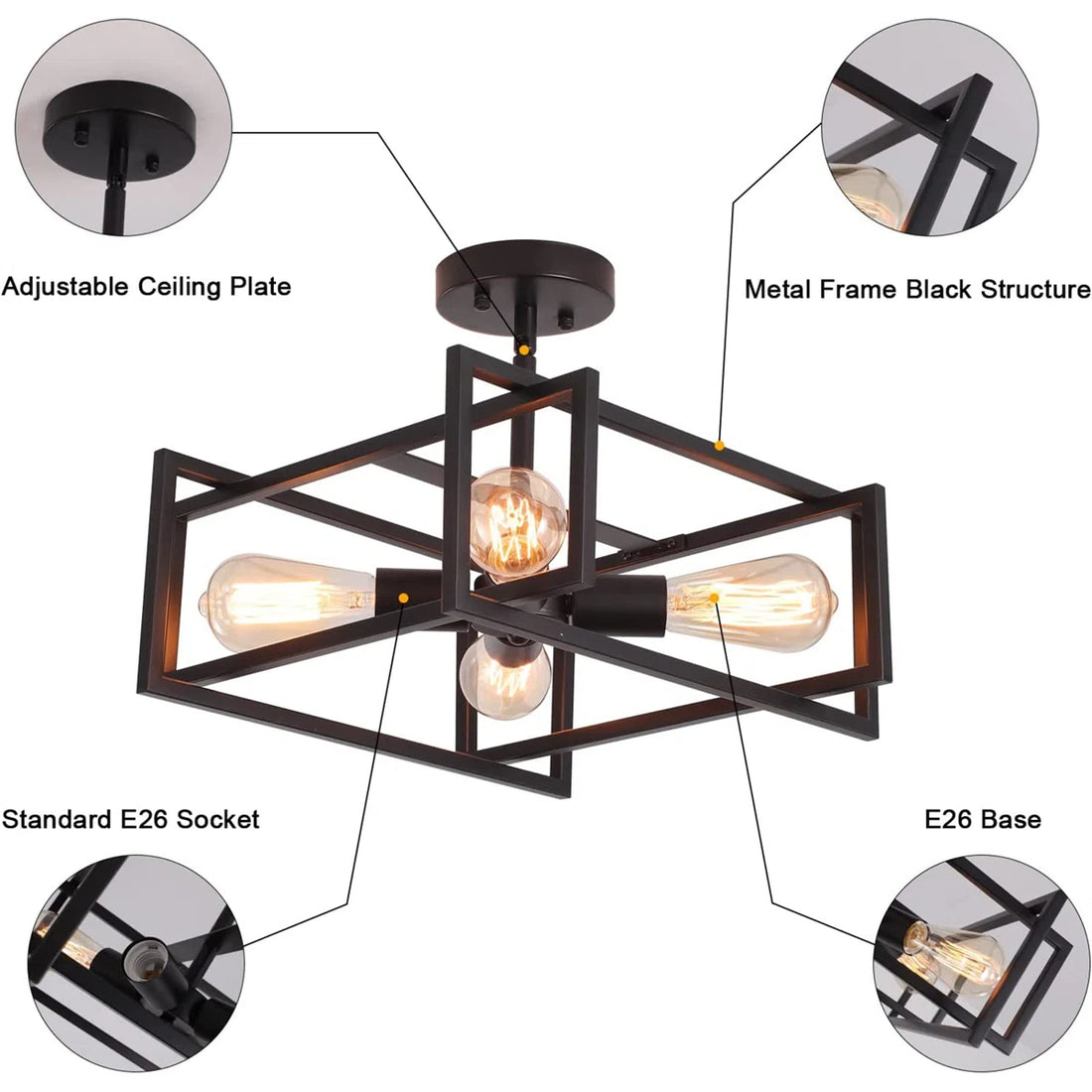 Adjustable Ceiling Plate

Metal Frame Black Structure

Standard E26 Socket

E26 Base